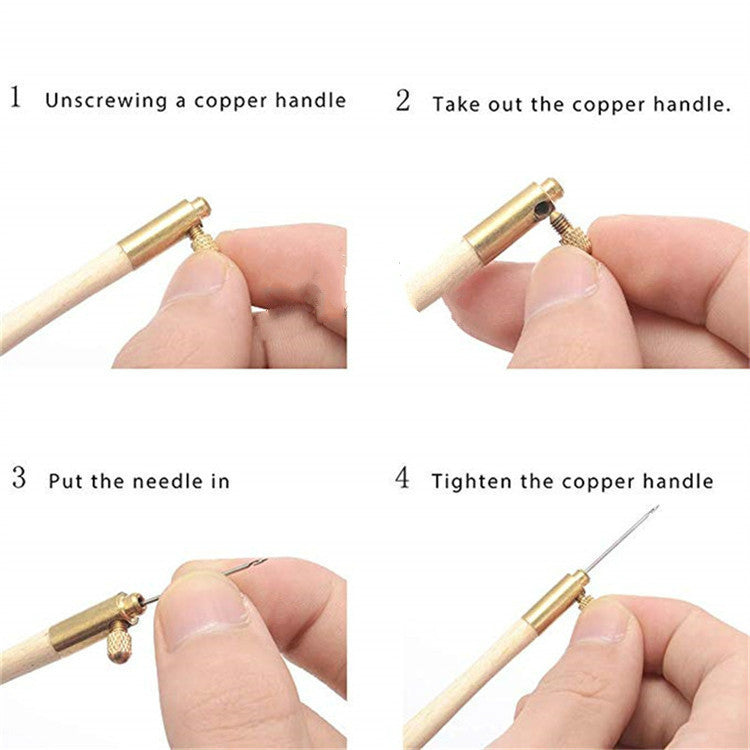 1 Unscrewing a copper handle

2 Take out the copper handle.

3 Put the needle in

4 Tighten the copper handle