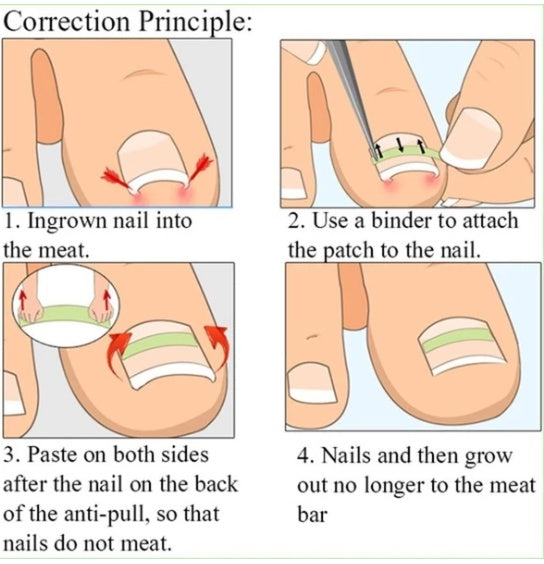 Correction Principle:

1. Ingrown nail into the meat.

2. Use a binder to attach the patch to the nail.

3. Paste on both sides after the nail on the back of the anti-pull, so that nails do not meat.

4. Nails and then grow out no longer to the meat bar