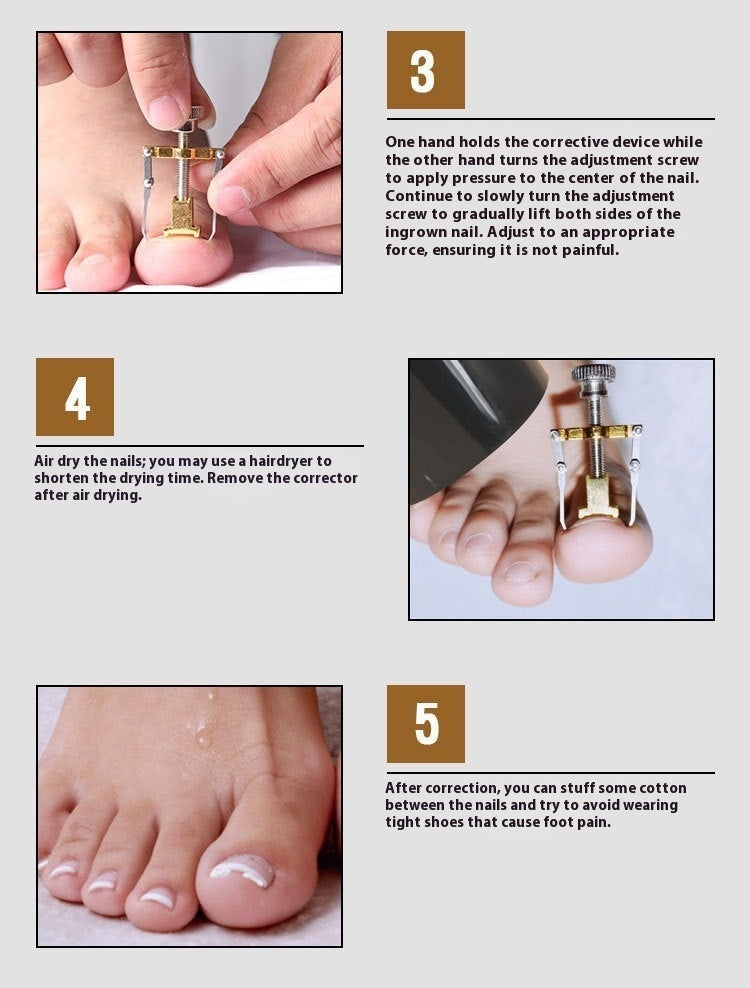 3

One hand holds the corrective device while the other hand turns the adjustment screw to apply pressure to the center of the nail. Continue to slowly turn the adjustment screw to gradually lift both sides of the ingrown nail. Adjust to an appropriate force, ensuring it is not painful.

4

Air dry the nails; you may use a hairdryer to shorten the drying time. Remove the corrector after air drying.

5

After correction, you can stuff some cotton between the nails and try to avoid wearing tight shoes that cause foot pain.